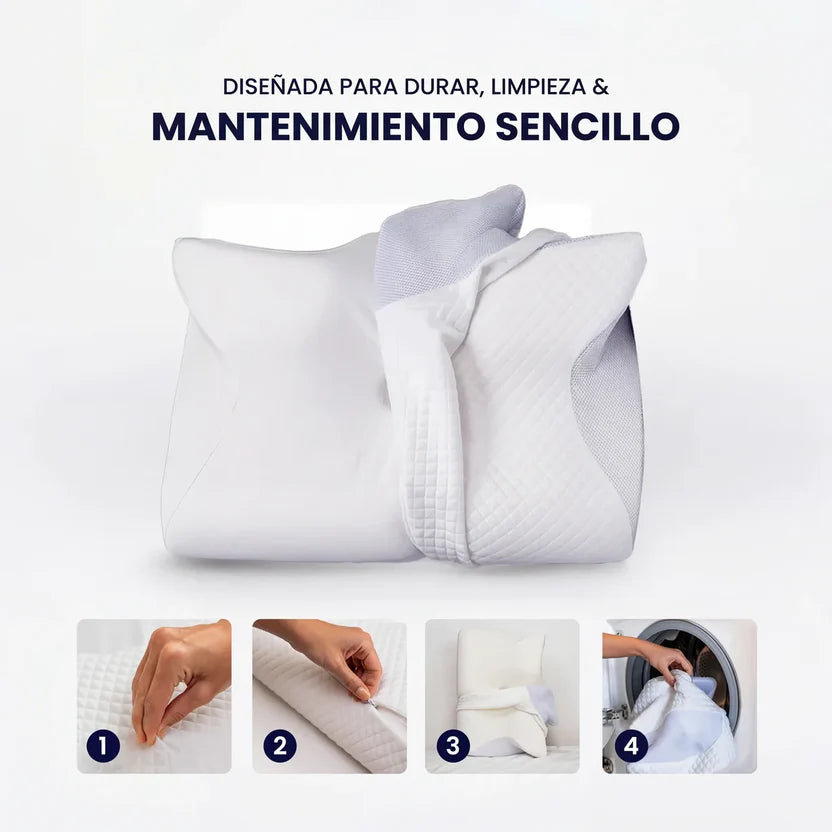 DISEÑADA PARA DURAR, LIMPIEZA &
MANTENIMIENTO SENCILLO

1

2

3

4